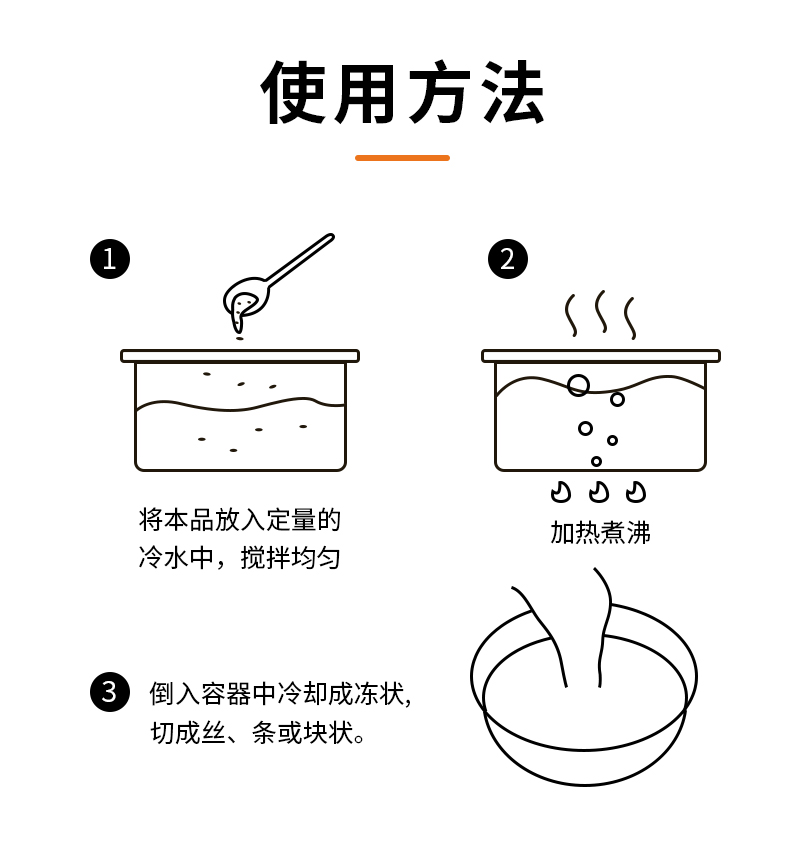 使用方法

1

将本品放入定量的冷水中，搅拌均匀

2

加热煮沸

3

倒入容器中冷却成冻状,切成丝、条或块状。